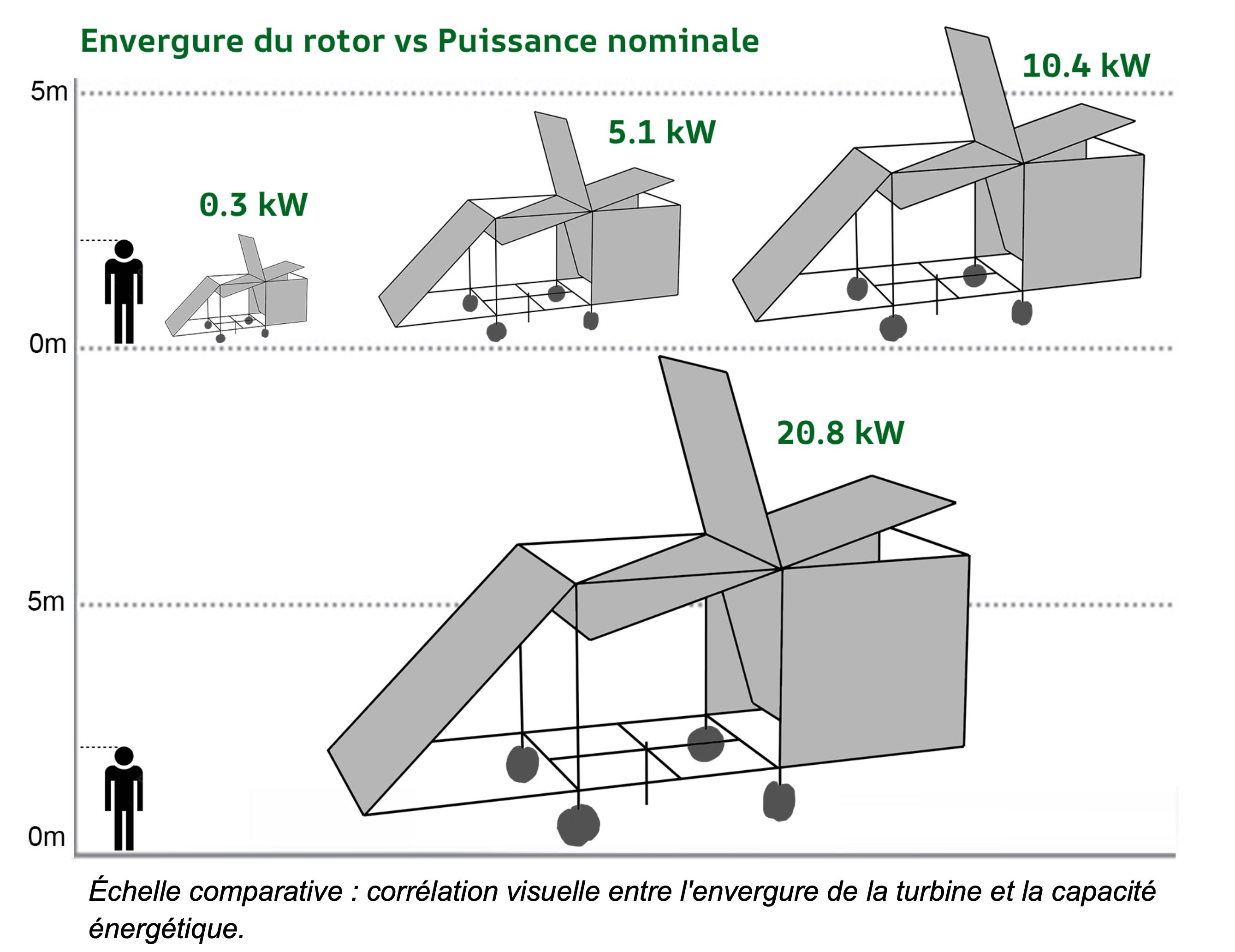 Envergure du rotor vs Puissance nominale

5m

0m

0.3 kW

5.1 kW

10.4 kW

20.8 kW

5m

0m

Échelle comparative : corrélation visuelle entre l'envergure de la turbine et la capacité énergétique.